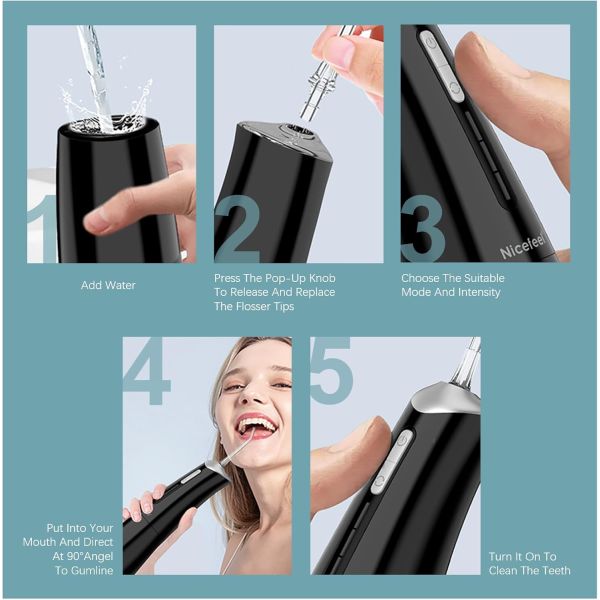 1

Add Water

2

Press The Pop-Up Knob To Release And Replace The Flosser Tips

3

Nicefeel

Choose The Suitable Mode And Intensity

4

Put Into Your Mouth And Direct At 90°Angel To Gumline

5

Turn It On To Clean The Teeth